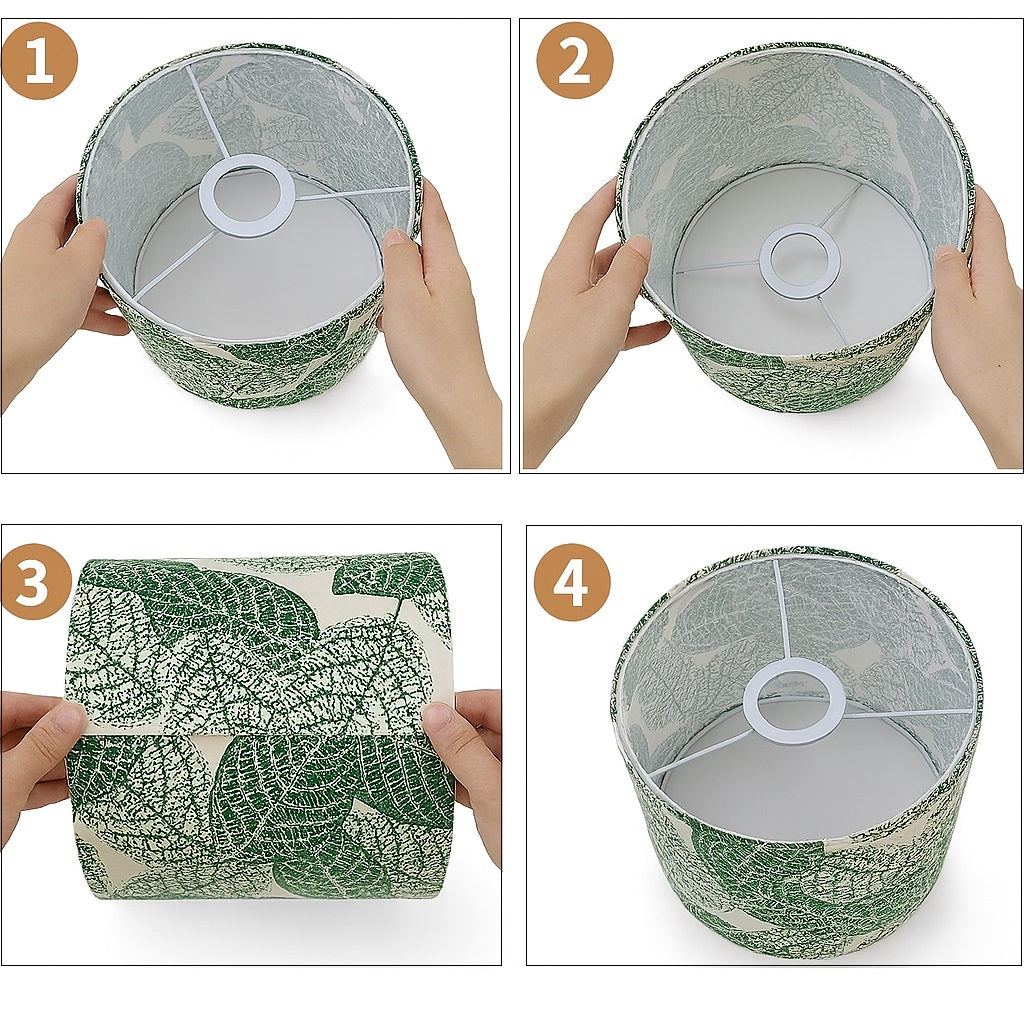 1

2

3

4