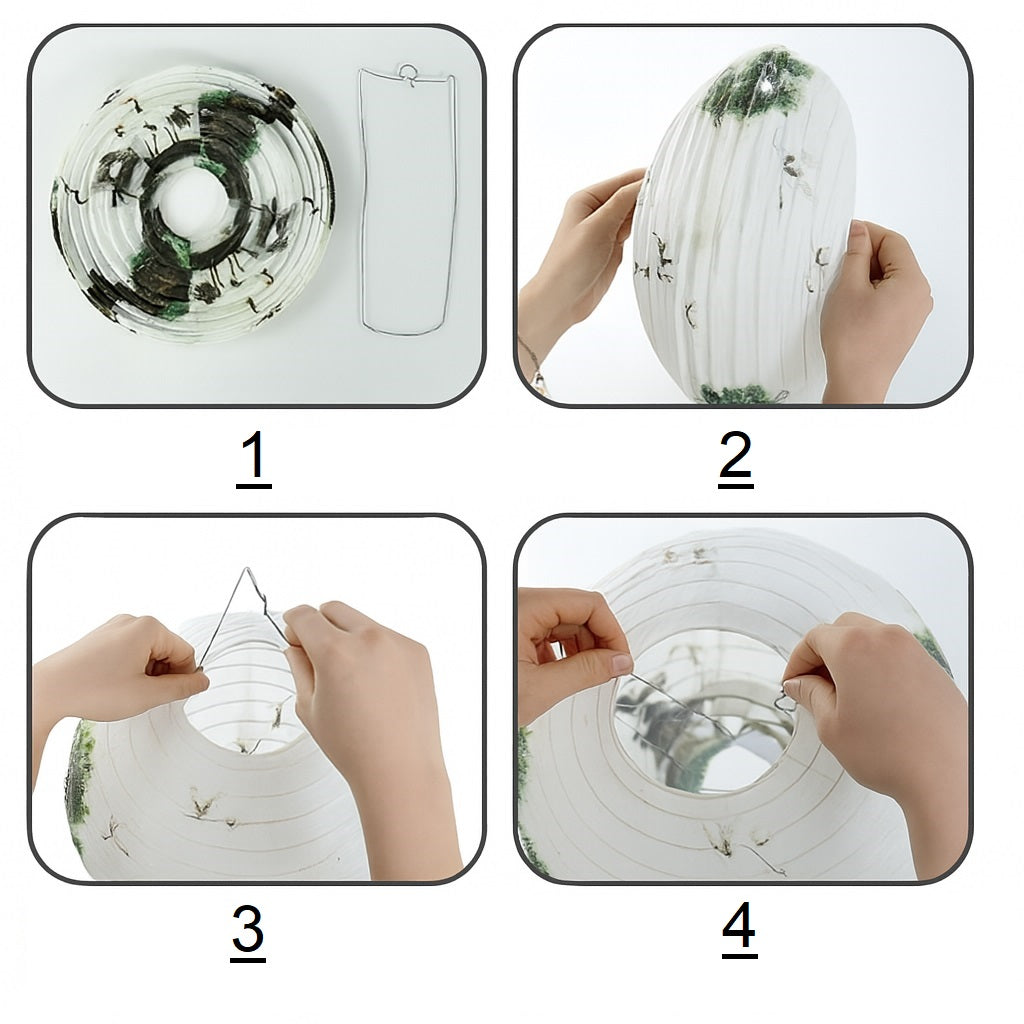 1

2

3

4